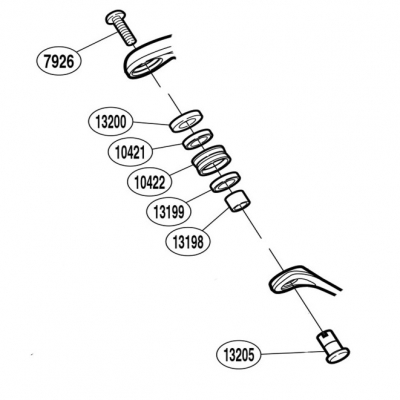 7926
13200
10421
10422
13199
13198
13205