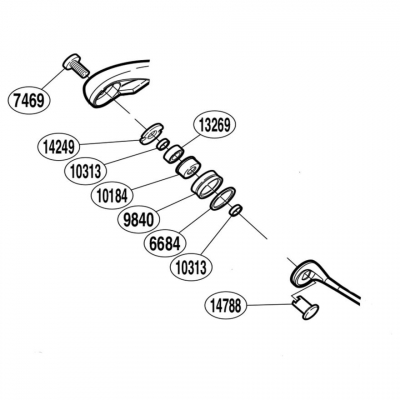 7469

13269

14249

10313

10184

9840

6684

10313

14788